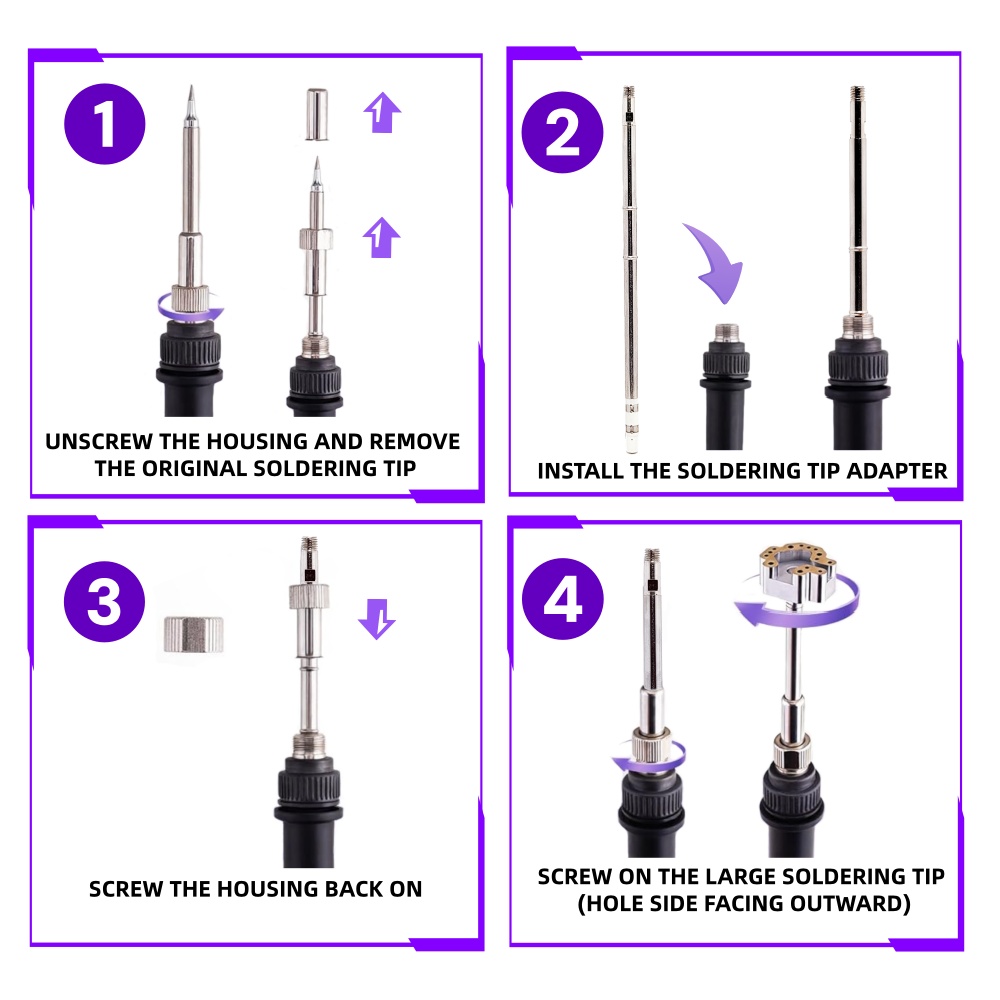 1

UNSCREW THE HOUSING AND REMOVE THE ORIGINAL SOLDERING TIP

2

INSTALL THE SOLDERING TIP ADAPTER

3

SCREW THE HOUSING BACK ON

4

SCREW ON THE LARGE SOLDERING TIP (HOLE SIDE FACING OUTWARD)